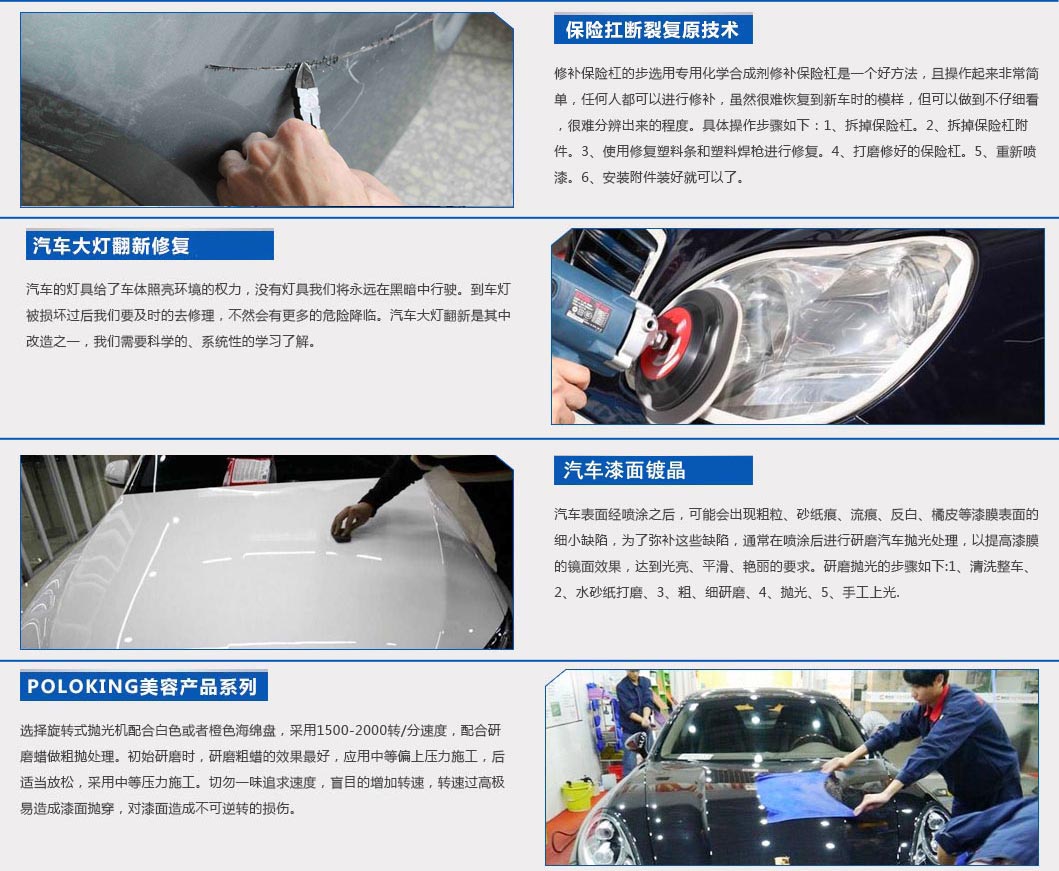 保险扛断裂复原技术

修补保险杠的步选用专用化学合成剂修补保险杠是一个好方法，且操作起来非常简单，任何人都可以进行修补，虽然很难恢复到新车时的模样，但可以做到不仔细看，很难分辨出来的程度。具体操作步骤如下：1、拆掉保险杠。2、拆掉保险杠附件。3、使用修复塑料条和塑料焊枪进行修复。4、打磨修好的保险杠。5、重新喷漆。6、安装附件装好就可以了。

汽车大灯翻新修复

汽车的灯具给了车体照亮环境的权力，没有灯具我们将永远在黑暗中行驶。到车灯被损坏过后我们要及时的去修理，不然会有更多的危险降临。汽车大灯翻新是其中改造之一，我们需要科学的、系统性的学习了解。

汽车漆面镀晶

汽车表面经喷涂之后，可能会出现粗粒、砂纸痕、流痕、反白、橘皮等漆膜表面的细小缺陷，为了弥补这些缺陷，通常在喷涂后进行研磨汽车抛光处理，以提高漆膜的镜面效果，达到光亮、平滑、艳丽的要求。研磨抛光的步骤如下:1、清洗整车、2、水砂纸打磨、3、粗、细研磨、4、抛光、5、手工上光.

POLOKING美容产品系列

选择旋转式抛光机配合白色或者橙色海绵盘，采用1500-2000转/分速度，配合研磨蜡做粗抛处理。初始研磨时，研磨粗蜡的效果最好，应用中等偏上压力施工，后适当放松，采用中等压力施工。切勿一味追求速度，盲目的增加转速，转速过高极易造成漆面抛穿，对漆面造成不可逆转的损伤。